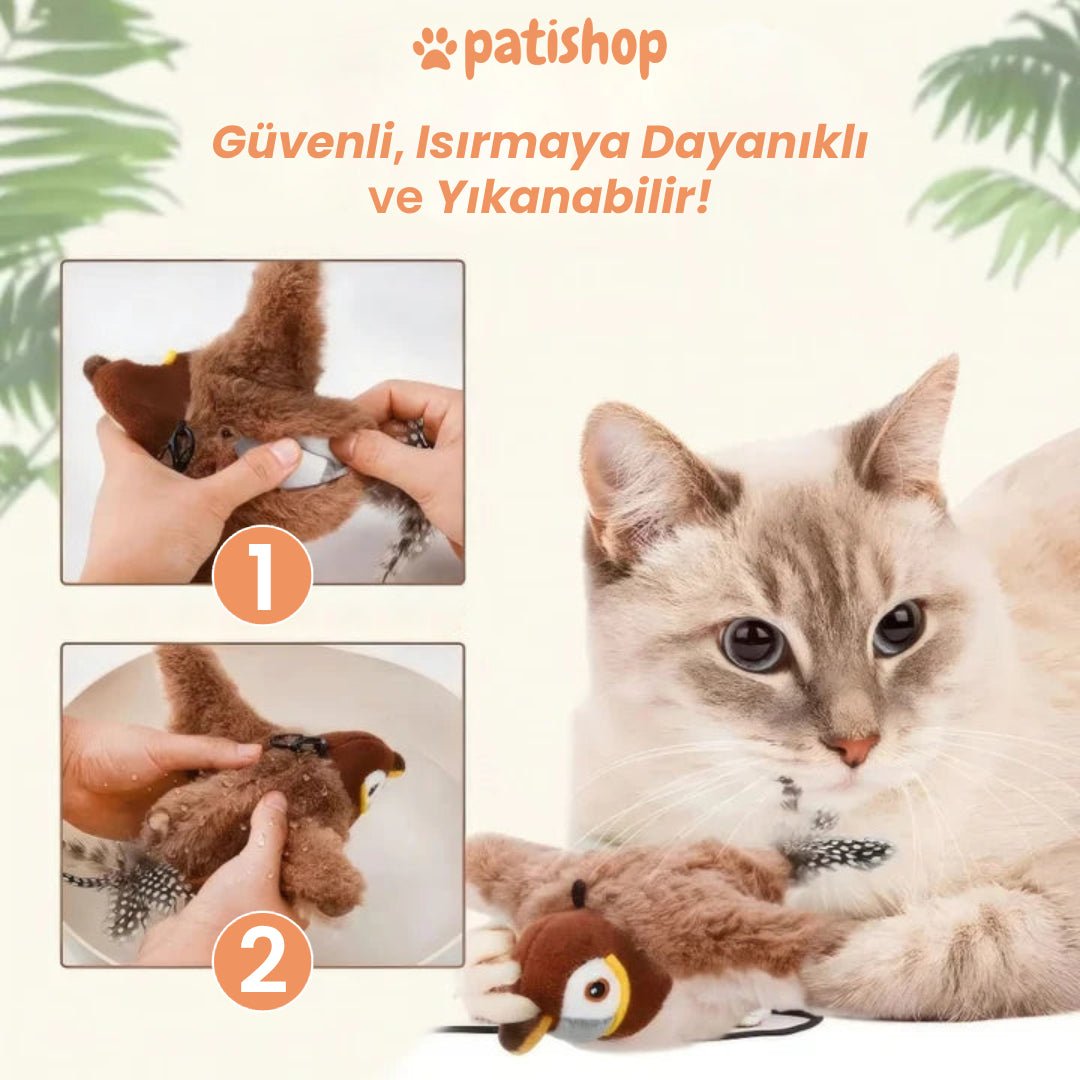 patishop

Güvenli, Isırmaya Dayanıklı ve Yıkanabilir!

1

2