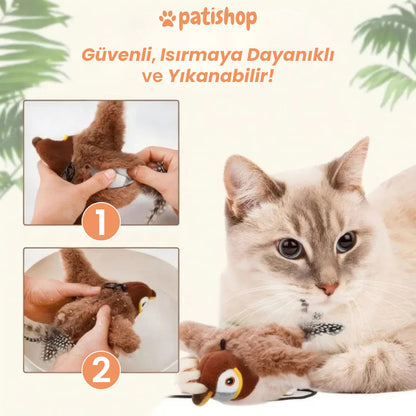 patishop

Güvenli, Isırmaya Dayanıklı ve Yıkanabilir!

1

2